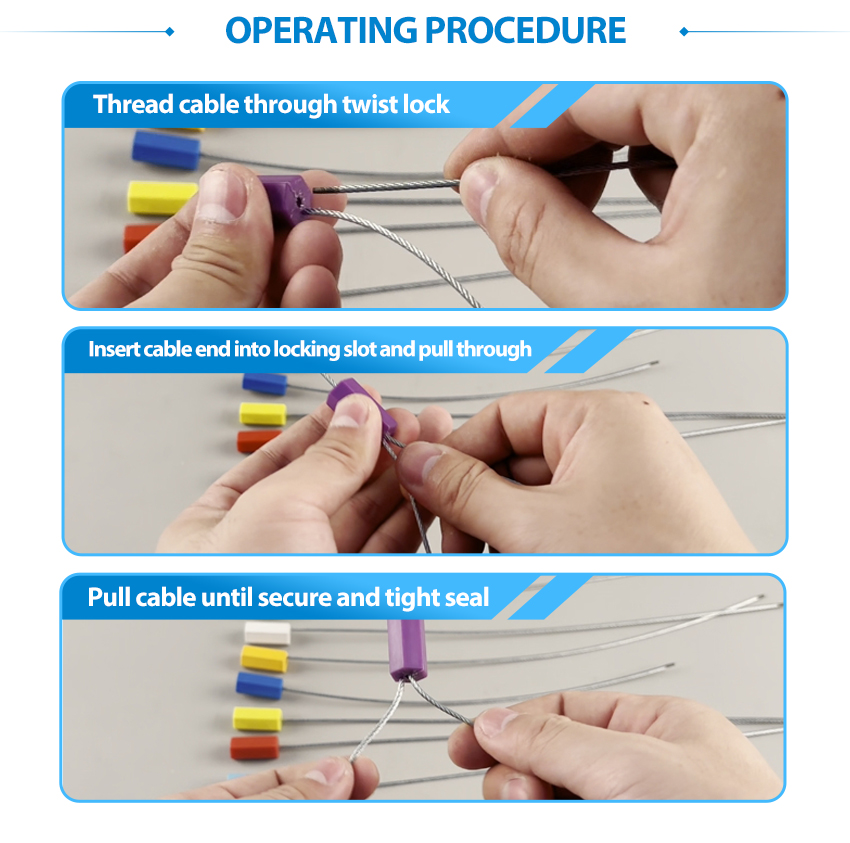 OPERATING PROCEDURE

Thread cable through twist lock

Insert cable end into locking slot and pull through

Pull cable until secure and tight seal